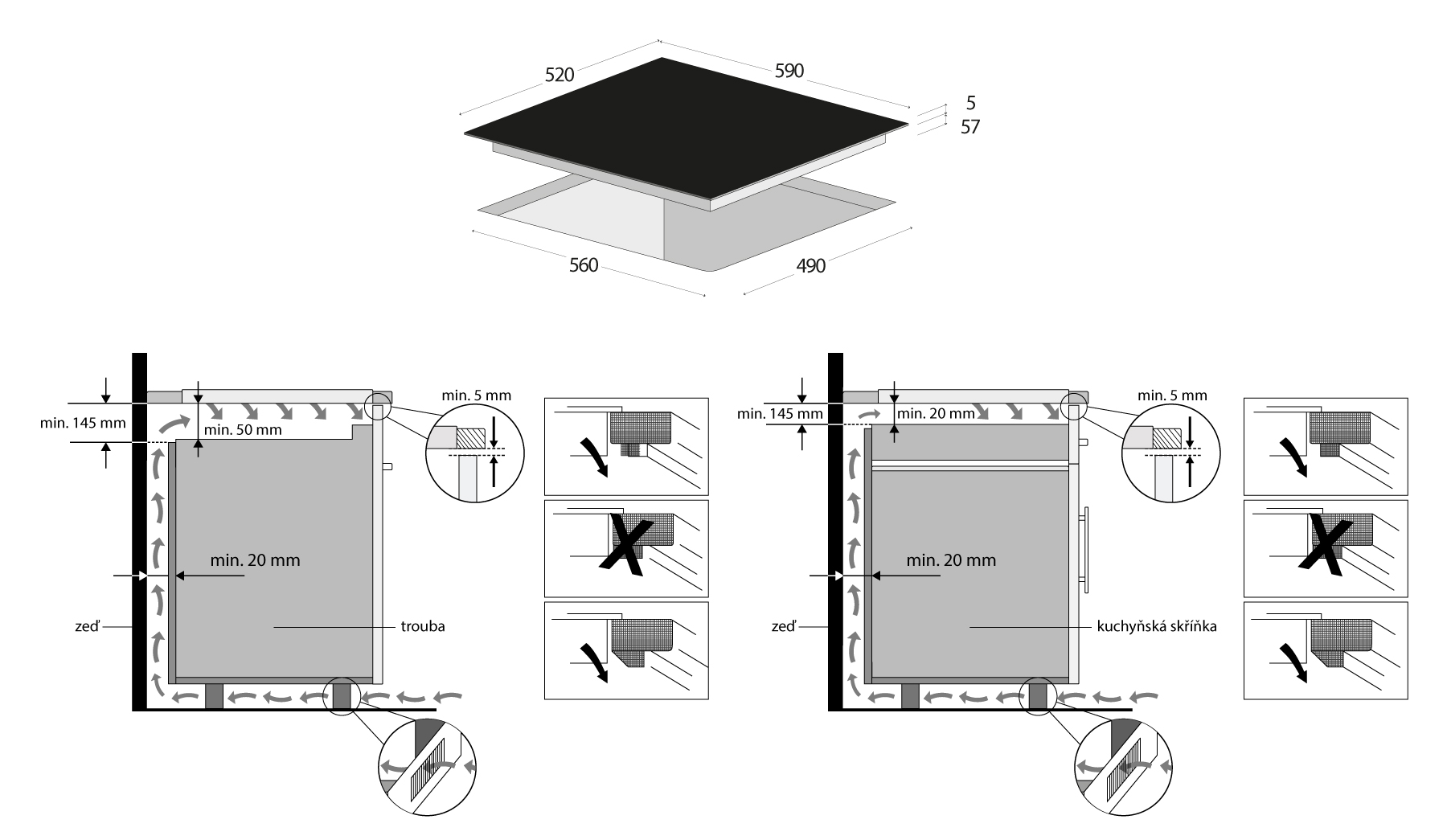 520
590
5
57
560
490

min. 145 mm
min. 50 mm
min. 5 mm
min. 20 mm
zeď
trouba

min. 145 mm
min. 20 mm
min. 5 mm
min. 20 mm
zeď
kuchyňská skříňka